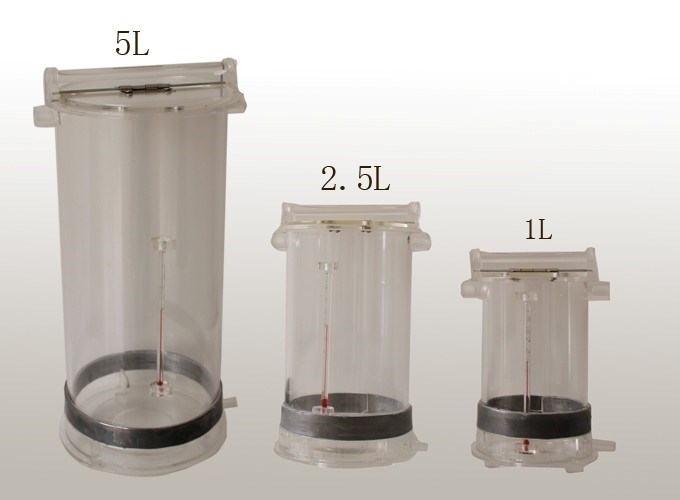 5L

2. 5L

1L